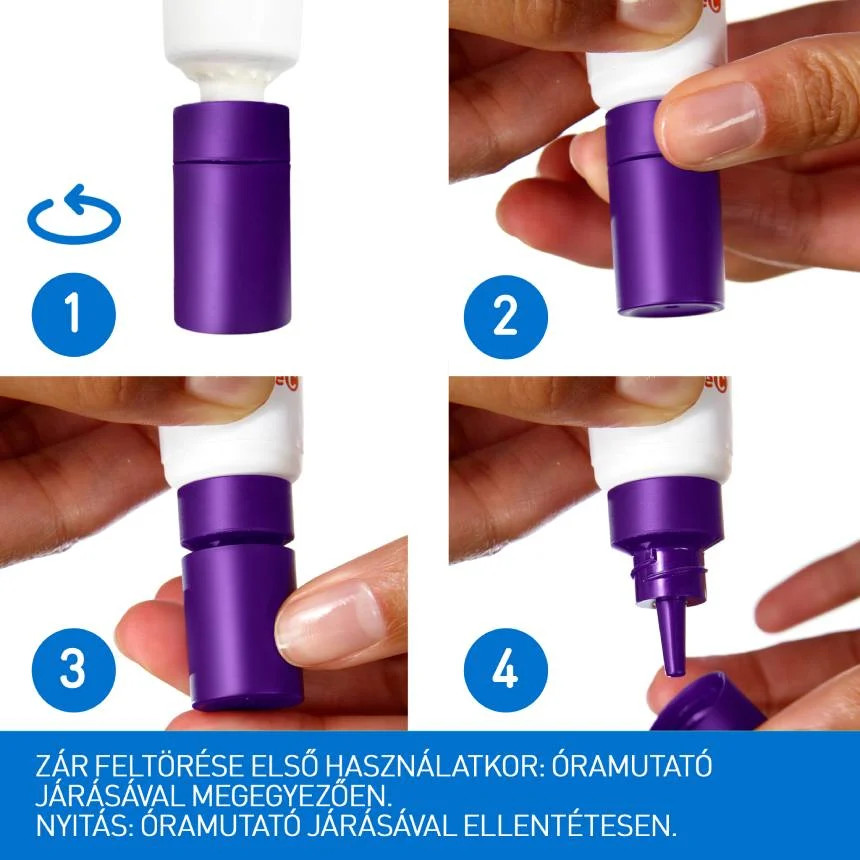 1

2

3

4

ZÁR FELTÖRÉSE ELSŐ HASZNÁLATKOR: ÓRAMUTATÓ JÁRÁSÁVAL MEGEGYEZŐEN.
NYITÁS: ÓRAMUTATÓ JÁRÁSÁVAL ELLENTÉTESEN.